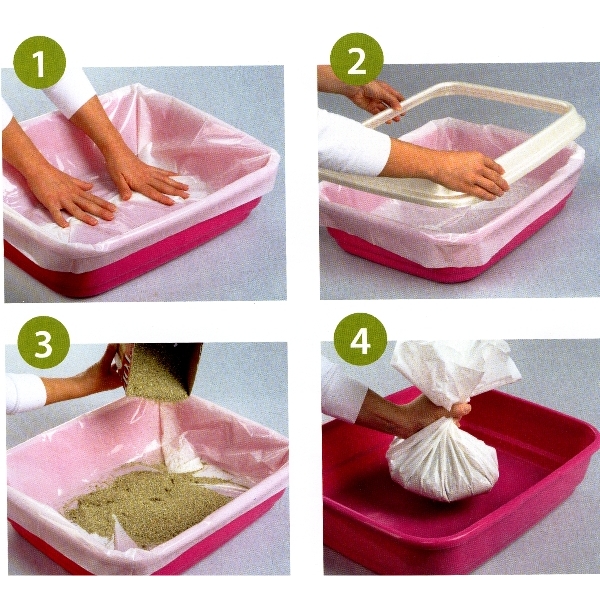 1

2

3

4